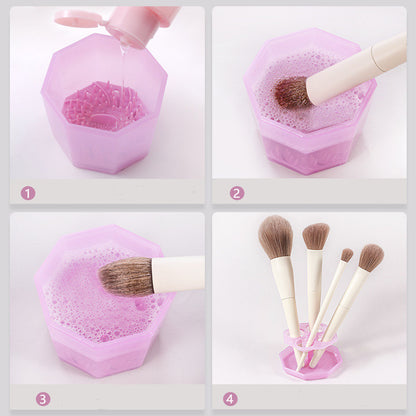 1

2

3

4