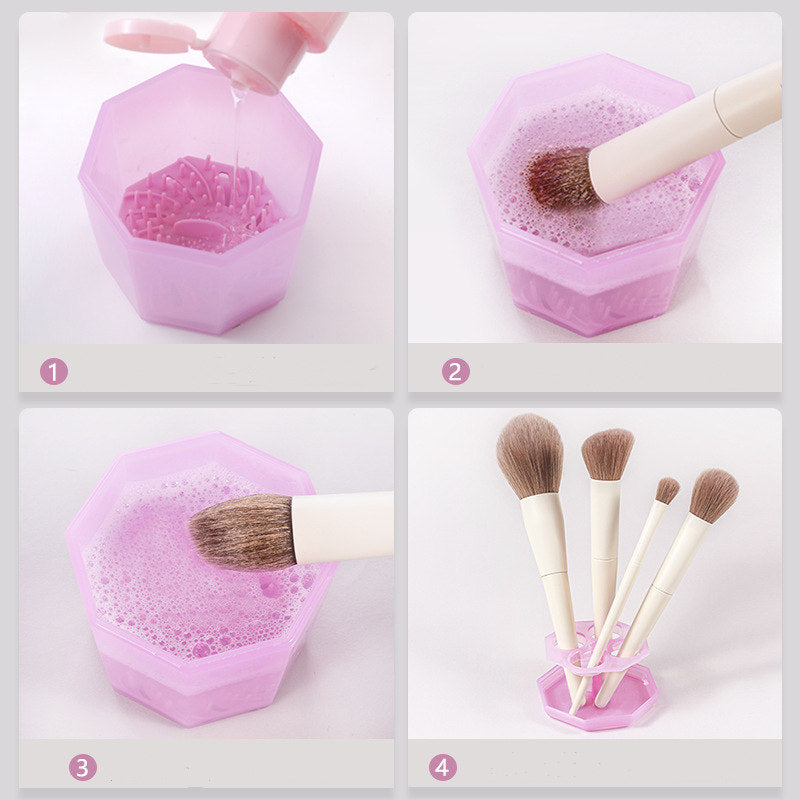 1

2

3

4